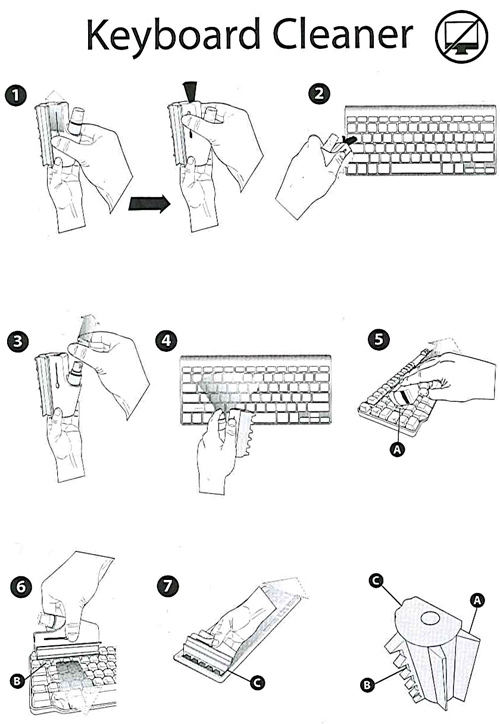 Keyboard Cleaner

1

2

3

4

5

A

6

B

7

C

C

A

B